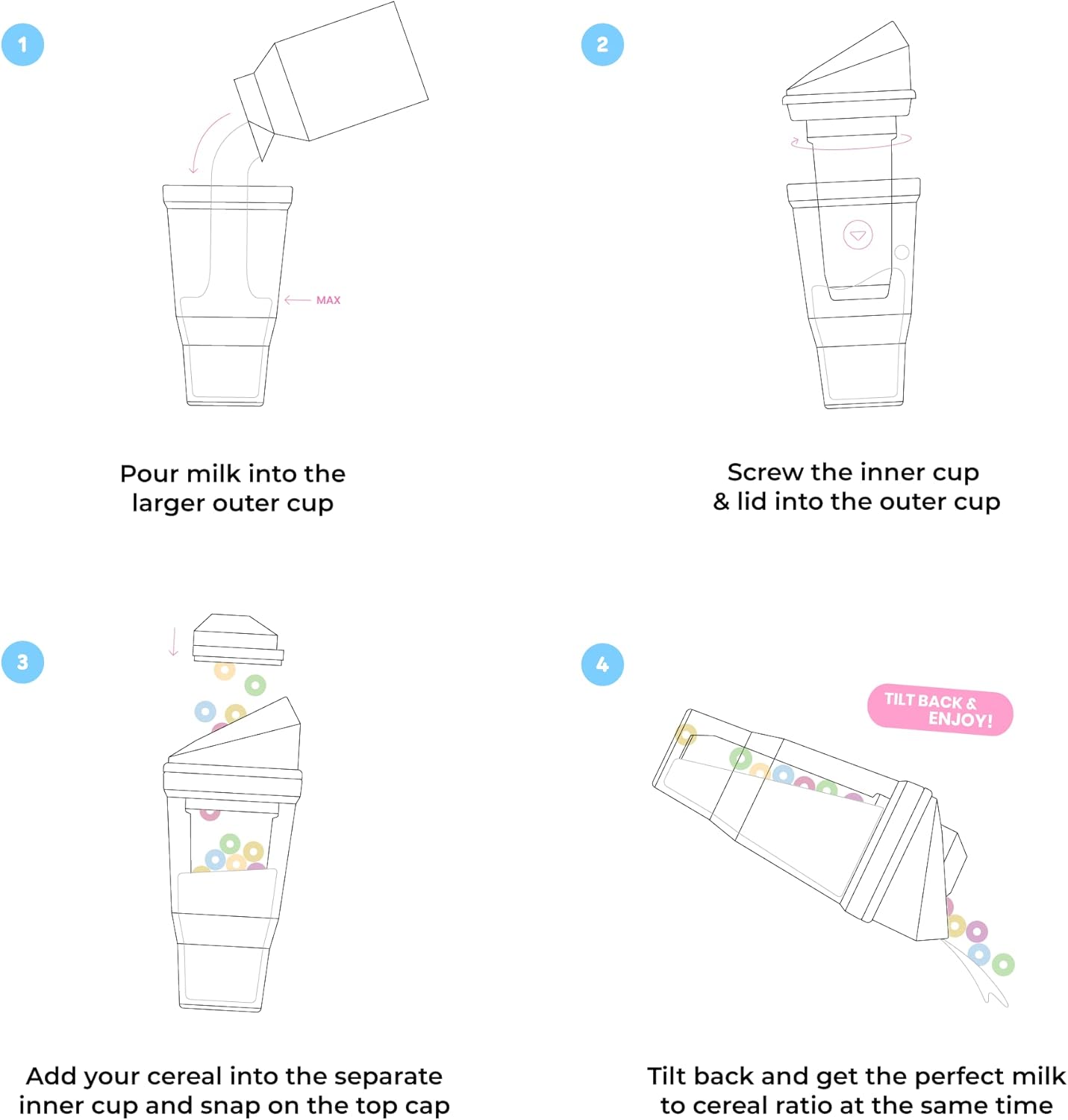 1

MAX

Pour milk into the larger outer cup

2

Screw the inner cup & lid into the outer cup

3

Add your cereal into the separate inner cup and snap on the top cap

4

TILT BACK & ENJOY!

Tilt back and get the perfect milk to cereal ratio at the same time